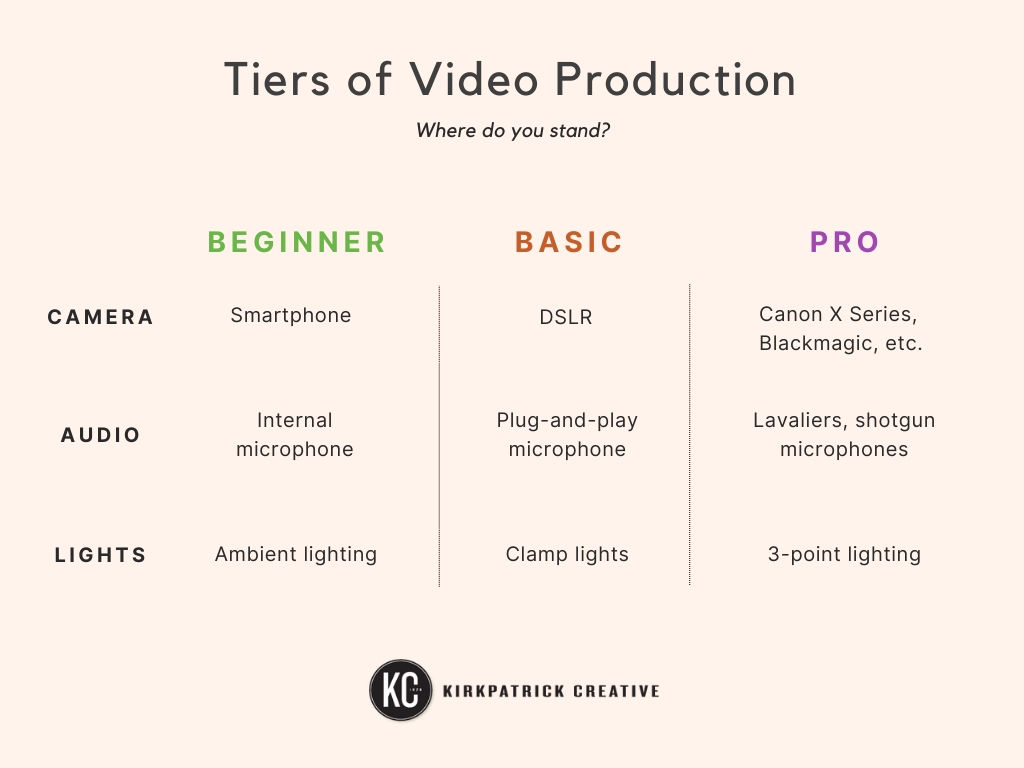 Tiers of Video Production

Where do you stand?

| | BEGINNER | BASIC | PRO |
|---|---|---|---|
| CAMERA | Smartphone | DSLR | Canon X Series, Blackmagic, etc. |
| AUDIO | Internal microphone | Plug-and-play microphone | Lavaliers, shotgun microphones |
| LIGHTS | Ambient lighting | Clamp lights | 3-point lighting |

KC KIRKPATRICK CREATIVE